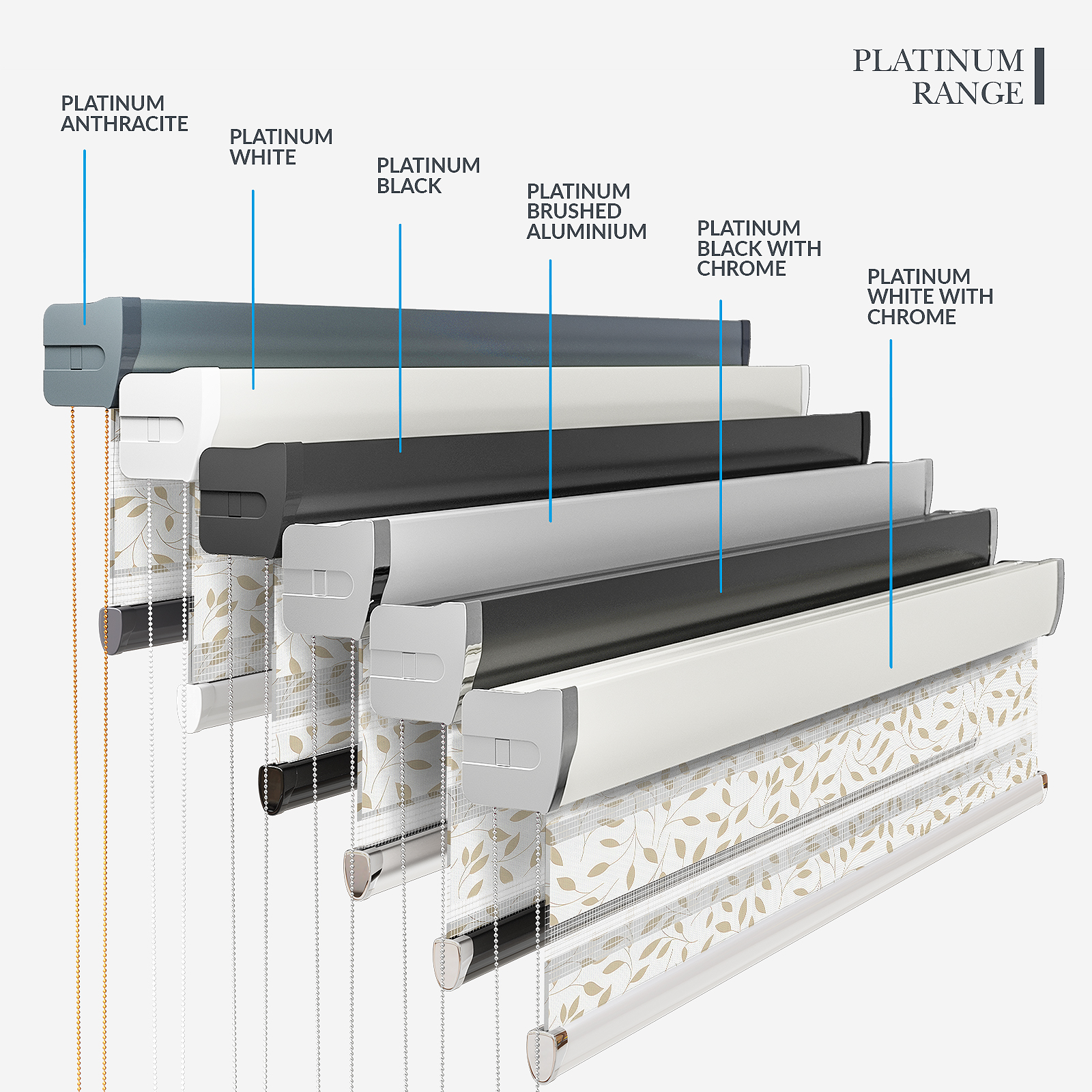 PLATINUM RANGE

PLATINUM ANTHRACITE

PLATINUM WHITE

PLATINUM BLACK

PLATINUM BRUSHED ALUMINIUM

PLATINUM BLACK WITH CHROME

PLATINUM WHITE WITH CHROME